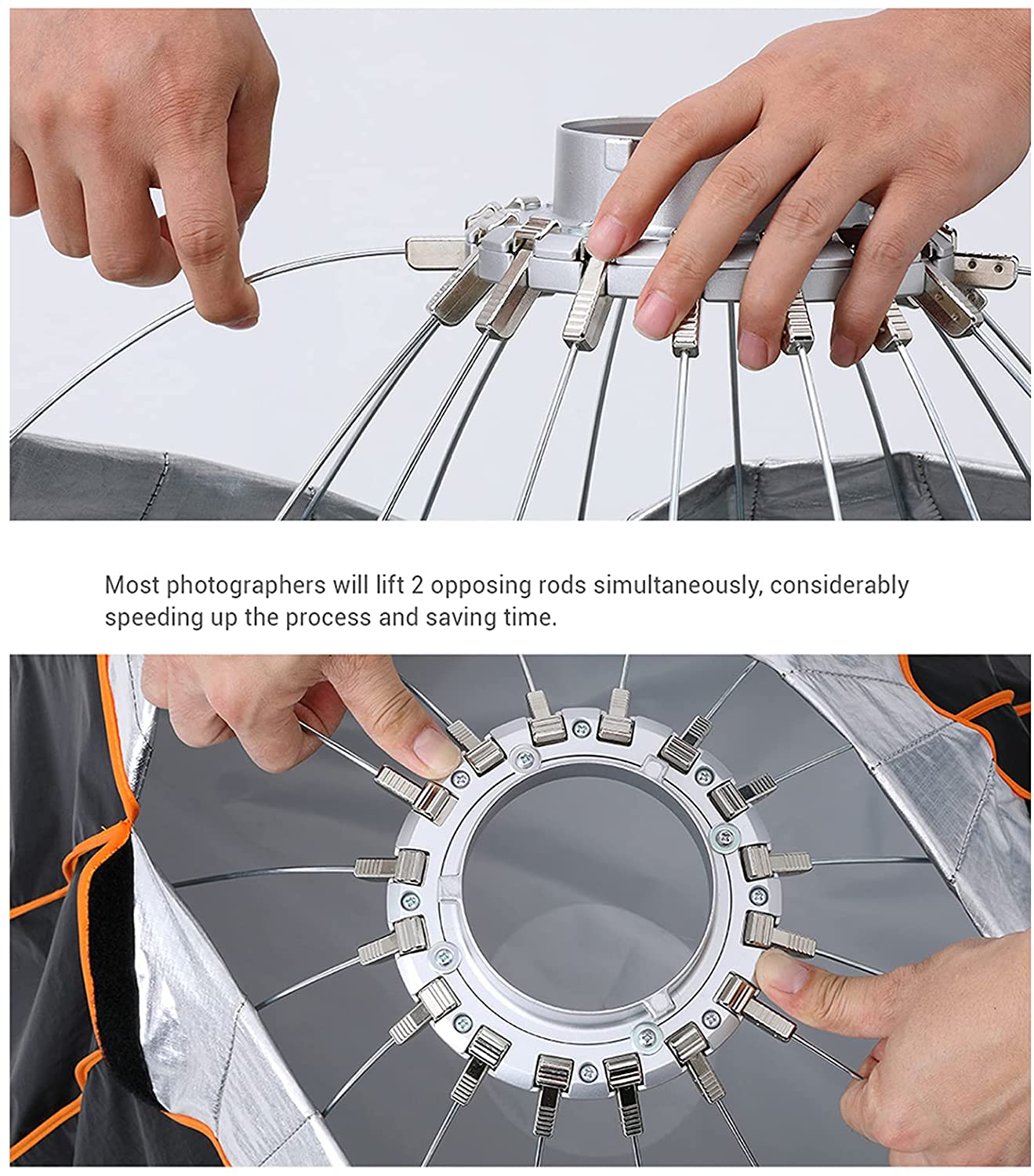 Most photographers will lift 2 opposing rods simultaneously, considerably speeding up the process and saving time.